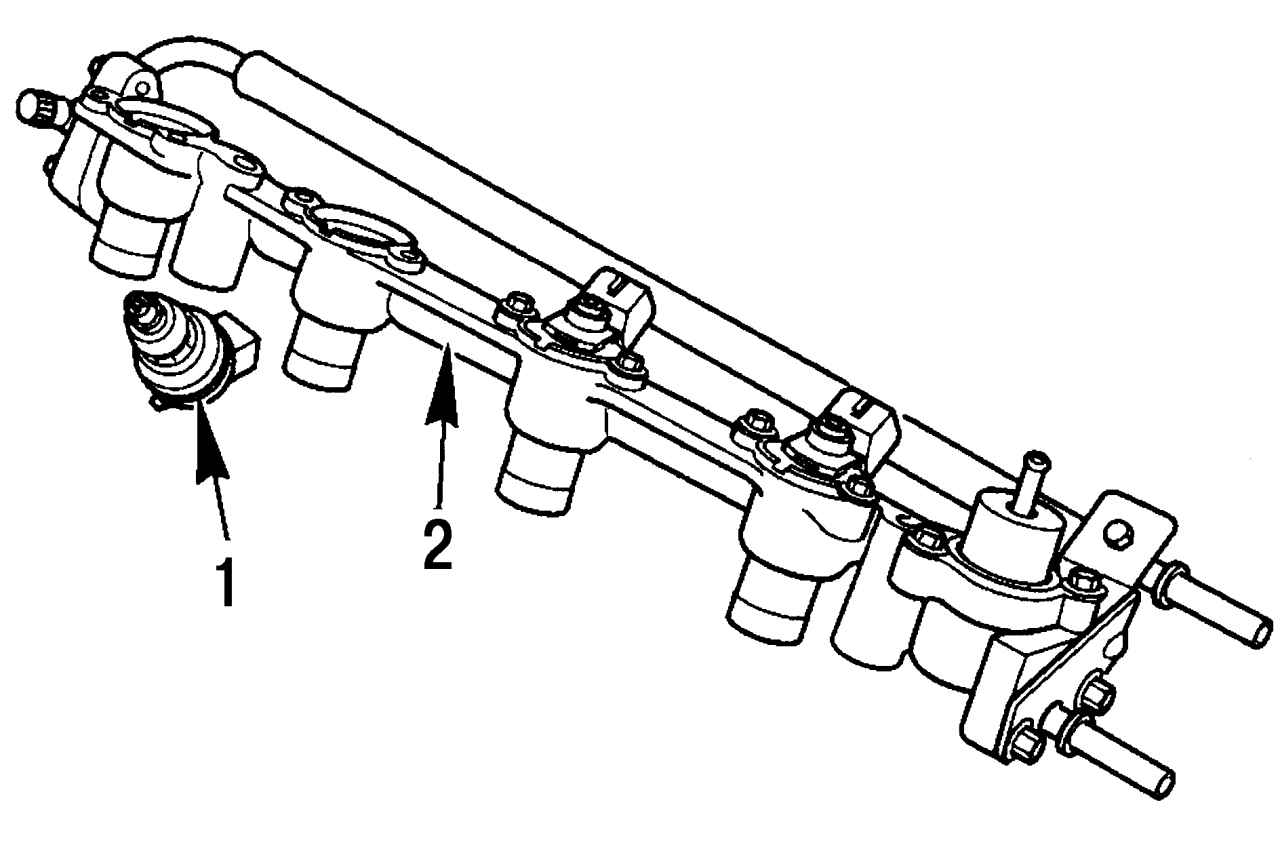 1
2