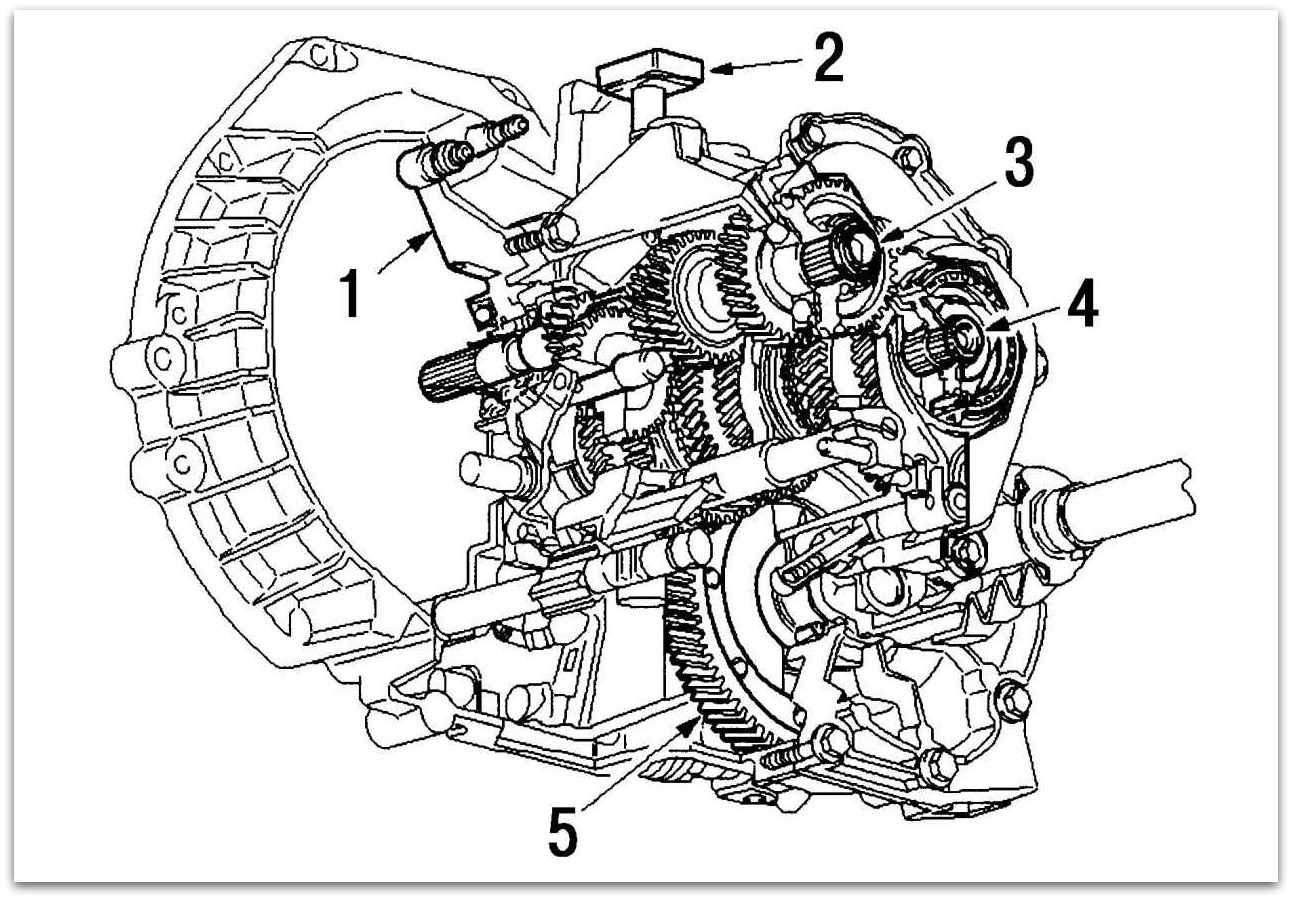 2
3
1
4
5