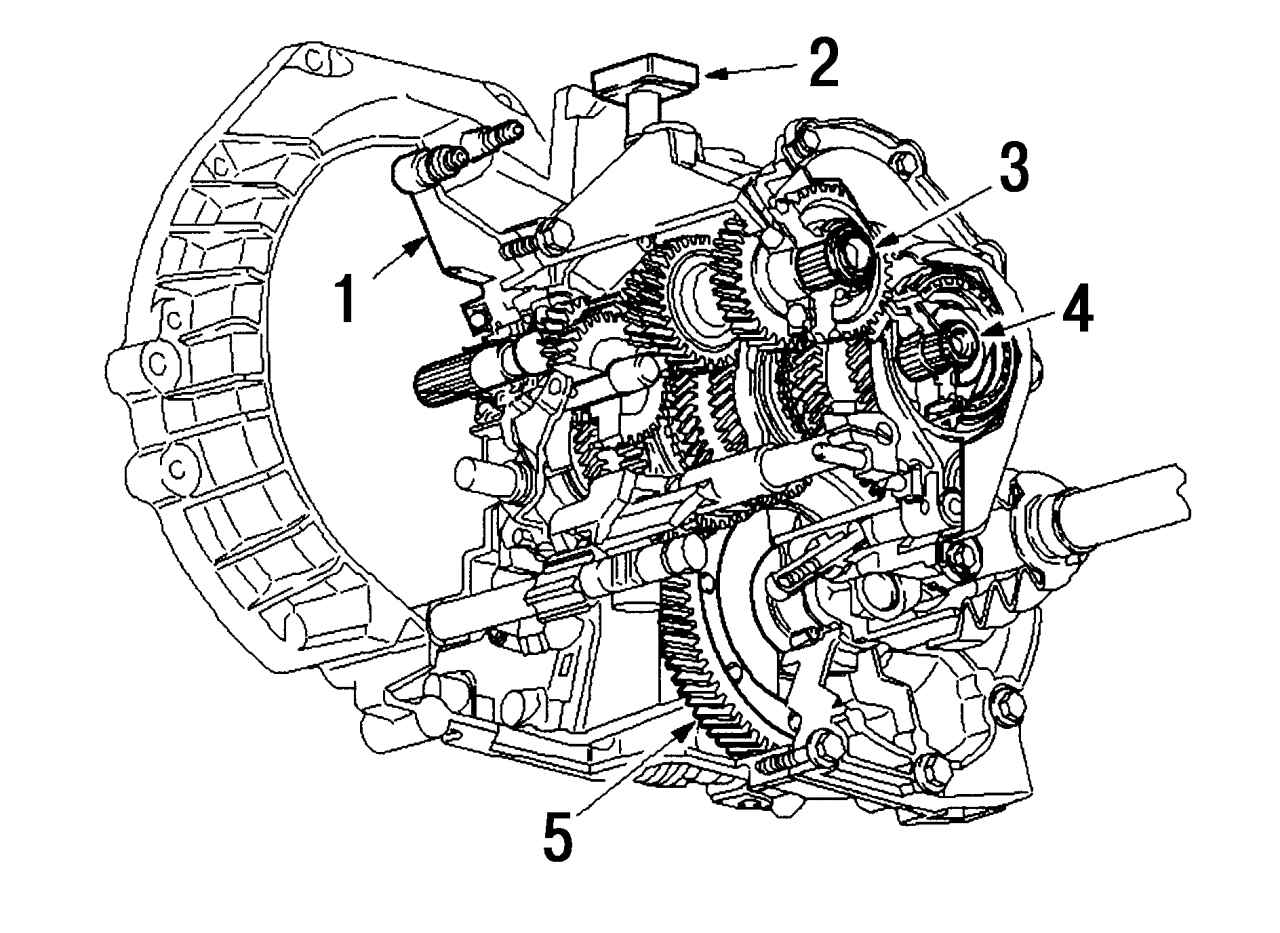 2
3
1
4
5